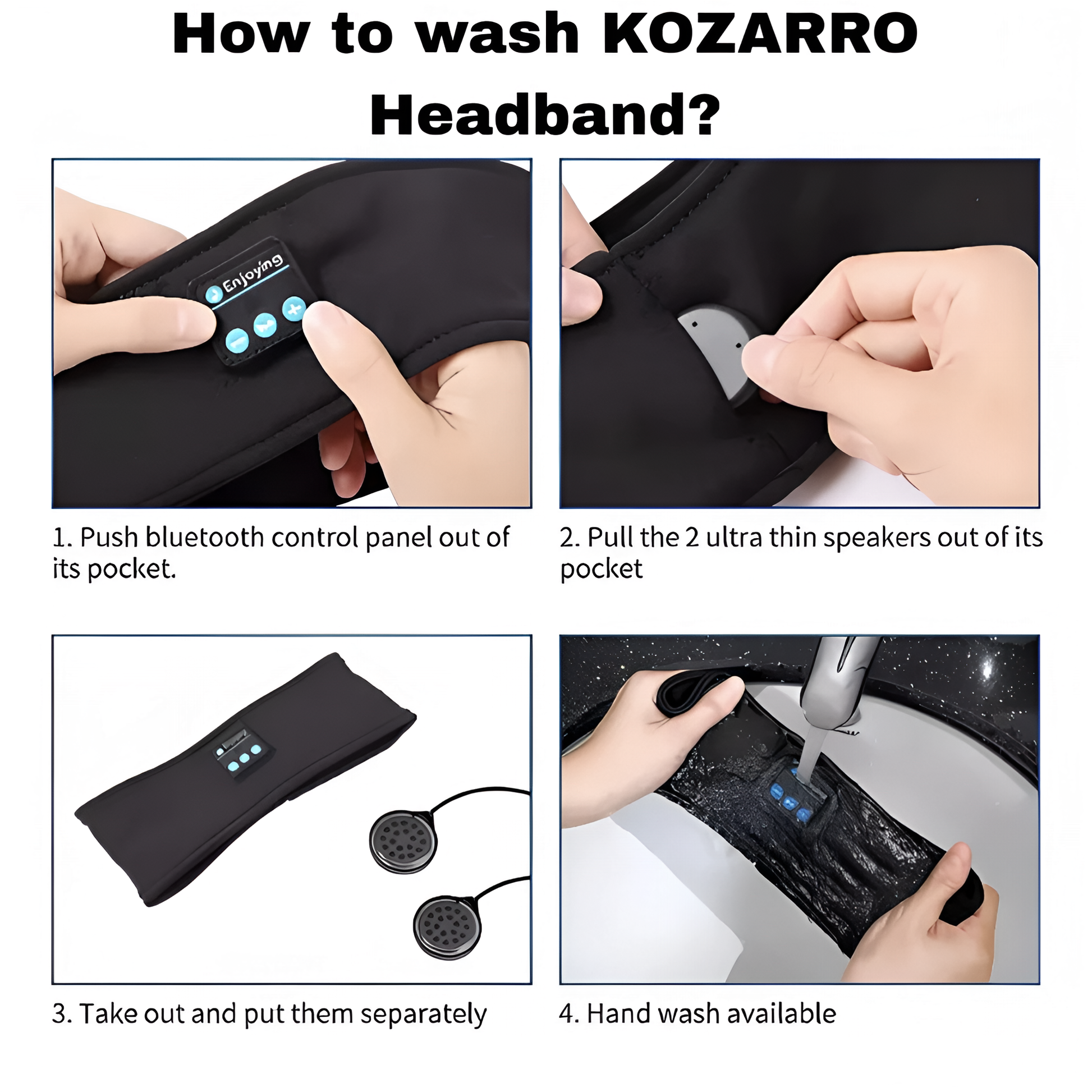 How to wash KOZARRO Headband?

Enjoying

1. Push bluetooth control panel out of its pocket.

2. Pull the 2 ultra thin speakers out of its pocket

3. Take out and put them separately

4. Hand wash available