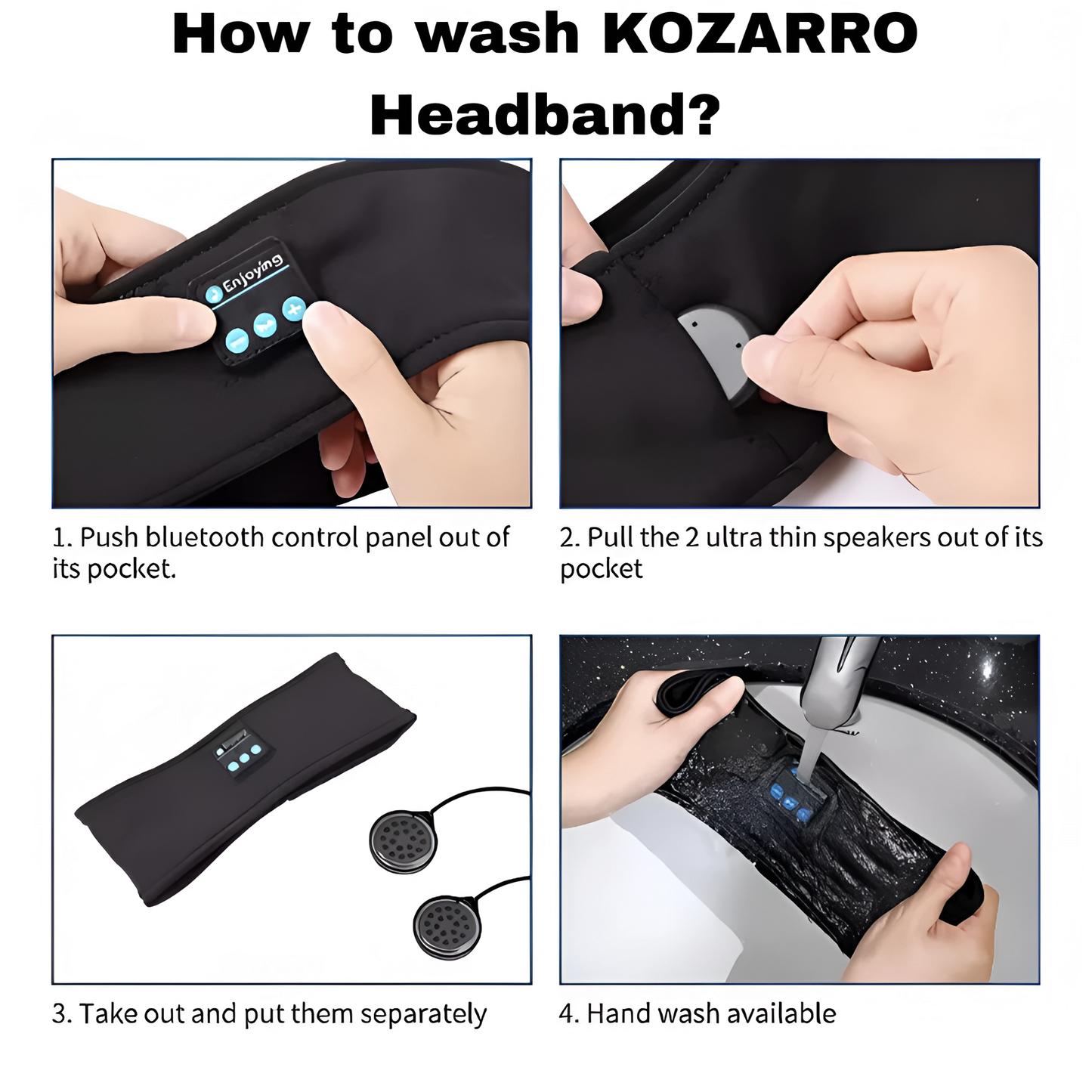 How to wash KOZARRO Headband?

Enjoying

1. Push bluetooth control panel out of its pocket.

2. Pull the 2 ultra thin speakers out of its pocket

3. Take out and put them separately

4. Hand wash available